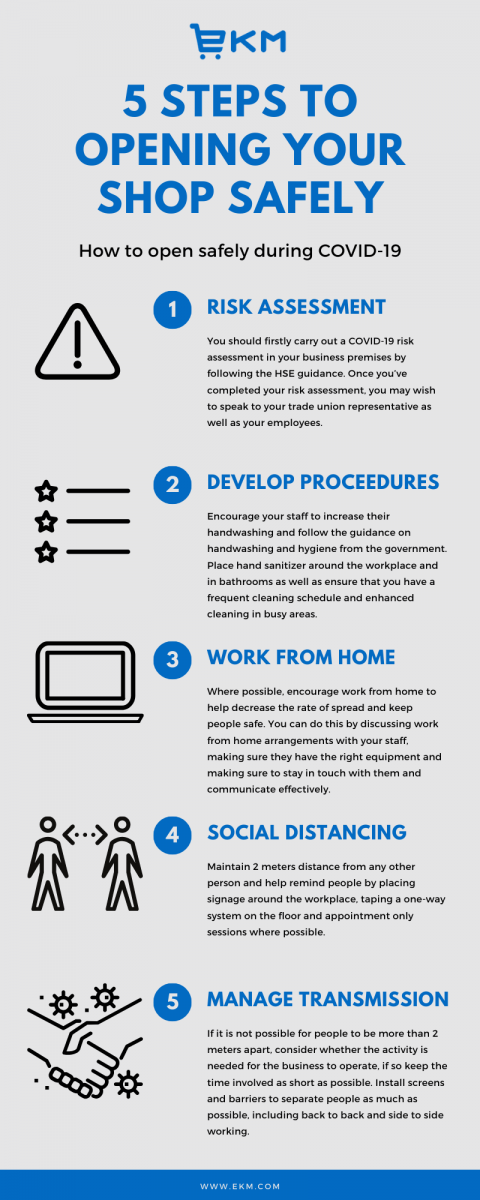 EKM

5 STEPS TO OPENING YOUR SHOP SAFELY

How to open safely during COVID-19

1 RISK ASSESSMENT

You should firstly carry out a COVID-19 risk assessment in your business premises by following the HSE guidance. Once you've completed your risk assessment, you may wish to speak to your trade union representative as well as your employees.

2 DEVELOP PROCEEDURES

Encourage your staff to increase their handwashing and follow the guidance on handwashing and hygiene from the government. Place hand sanitizer around the workplace and in bathrooms as well as ensure that you have a frequent cleaning schedule and enhanced cleaning in busy areas.

3 WORK FROM HOME

Where possible, encourage work from home to help decrease the rate of spread and keep people safe. You can do this by discussing work from home arrangements with your staff, making sure they have the right equipment and making sure to stay in touch with them and communicate effectively.

4 SOCIAL DISTANCING

Maintain 2 meters distance from any other person and help remind people by placing signage around the workplace, taping a one-way system on the floor and appointment only sessions where possible.

5 MANAGE TRANSMISSION

If it is not possible for people to be more than 2 meters apart, consider whether the activity is needed for the business to operate, if so keep the time involved as short as possible. Install screens and barriers to separate people as much as possible, including back to back and side to side working.

WWW.EKM.COM